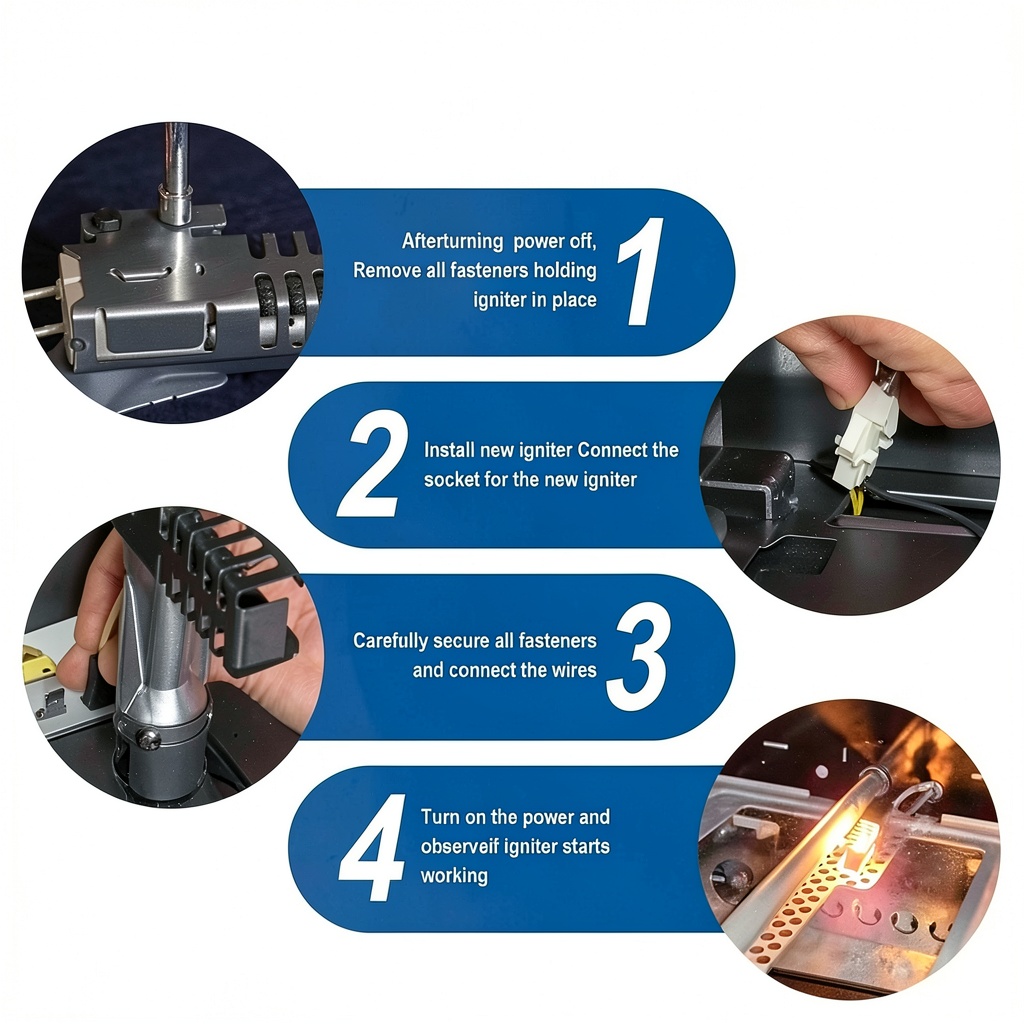 Afterturning power off, Remove all fasteners holding igniter in place

1

2

Install new igniter Connect the socket for the new igniter

Carefully secure all fasteners and connect the wires

3

4

Turn on the power and observeif igniter starts working