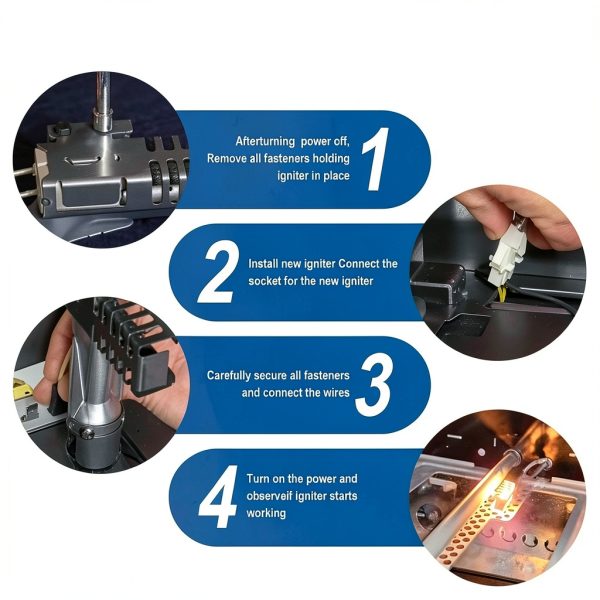 Afterturning power off, Remove all fasteners holding igniter in place

1

2

Install new igniter Connect the socket for the new igniter

Carefully secure all fasteners and connect the wires

3

4

Turn on the power and observeif igniter starts working